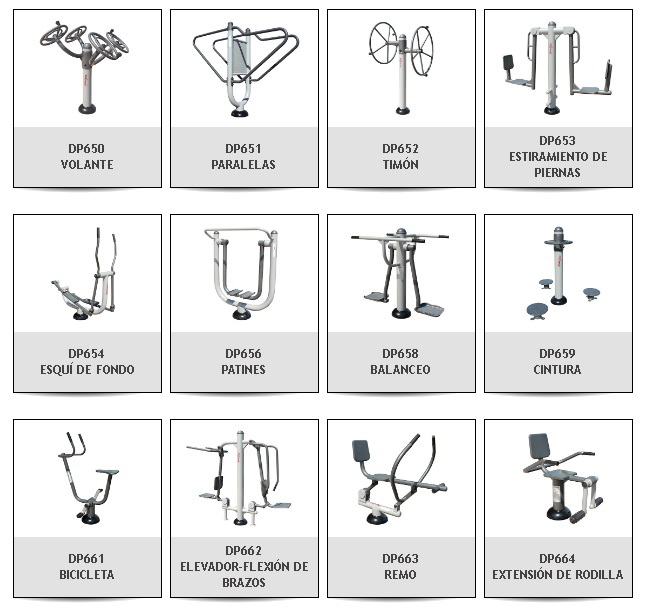 DP650
VOLANTE

DP651
PARALELAS

DP652
TIMÓN

DP653
ESTIRAMIENTO DE PIERNAS

DP654
ESQUÍ DE FONDO

DP656
PATINES

DP658
BALANCEO

DP659
CINTURA

DP661
BICICLETA

DP662
ELEVADOR-FLEXIÓN DE BRAZOS

DP663
REMO

DP664
EXTENSIÓN DE RODILLA